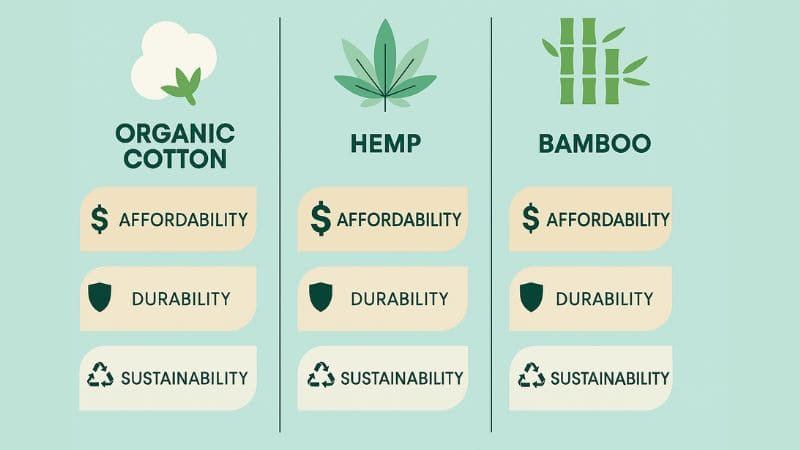 ORGANIC COTTON

$ AFFORDABILITY

DURABILITY

SUSTAINABILITY

HEMP

$ AFFORDABILITY

DURABILITY

SUSTAINABILITY

BAMBOO

$ AFFORDABILITY

DURABILITY

SUSTAINABILITY